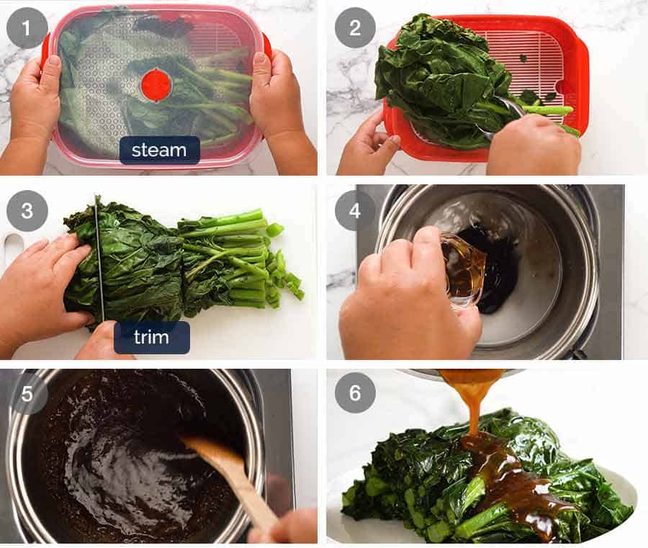 1
steam
2
3
trim
4
5
6