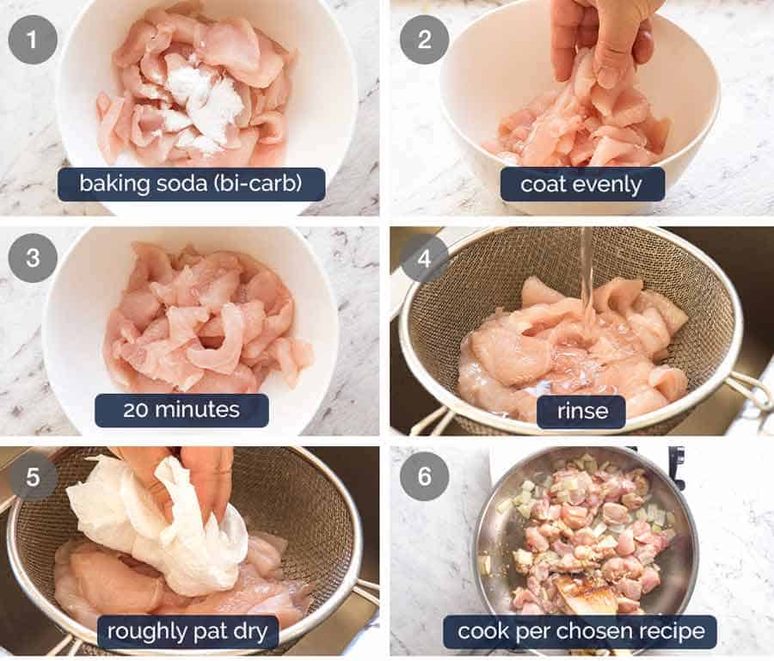 1
baking soda (bi-carb)

2
coat evenly

3
20 minutes

4
rinse

5
roughly pat dry

6
cook per chosen recipe