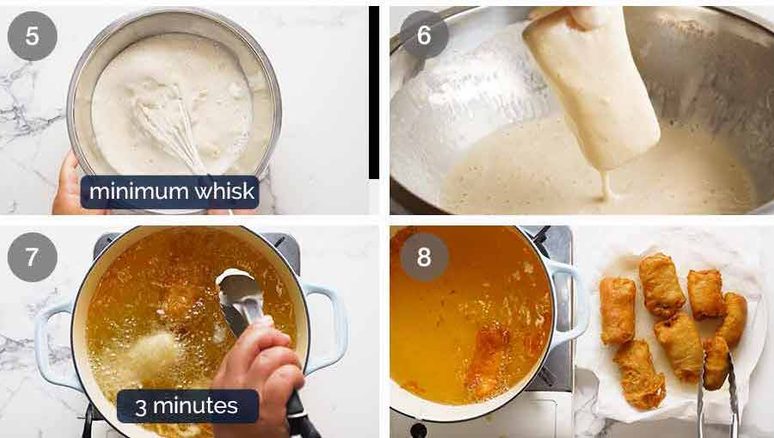 5

minimum whisk

6

7

3 minutes

8