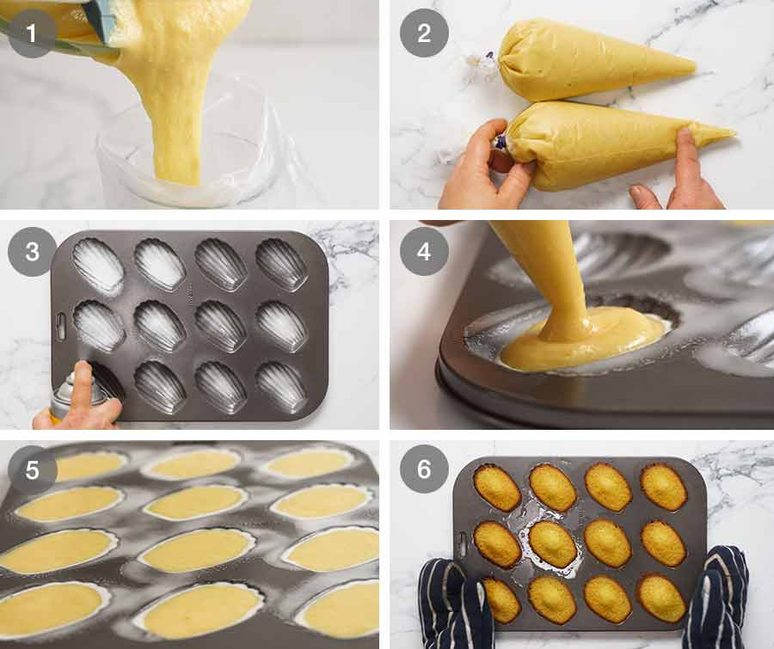 1

2

3

4

5

6