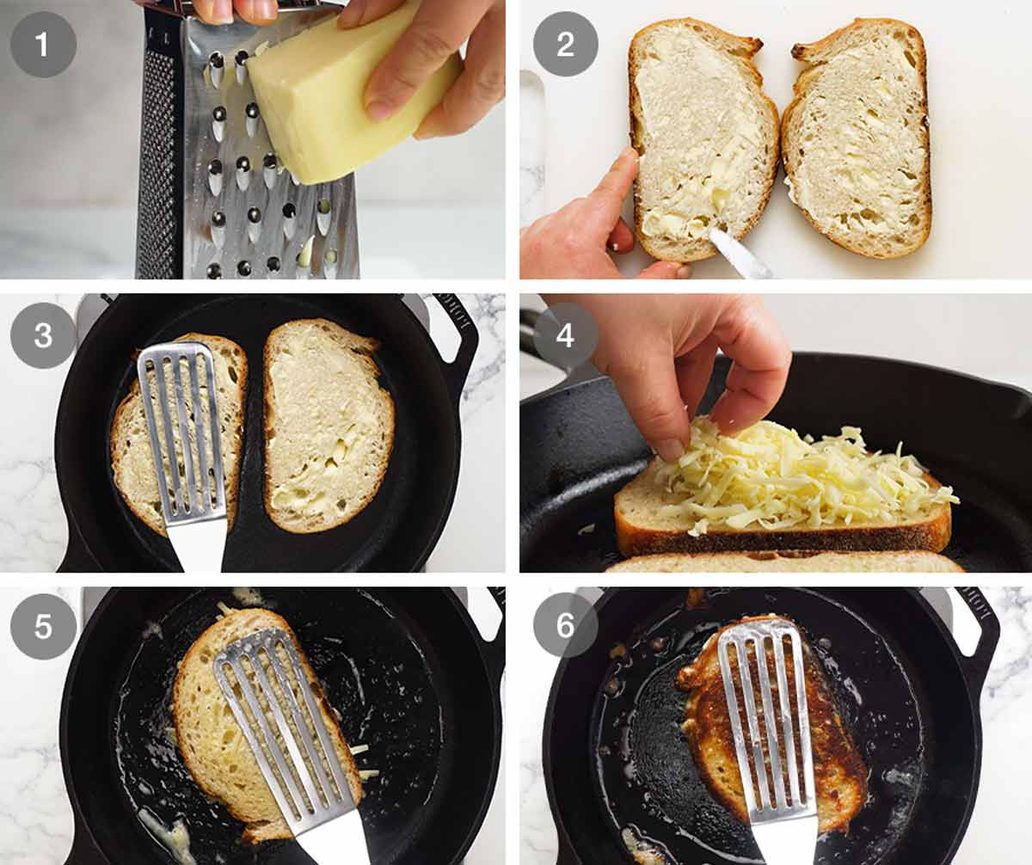 1
2
3
4
5
6