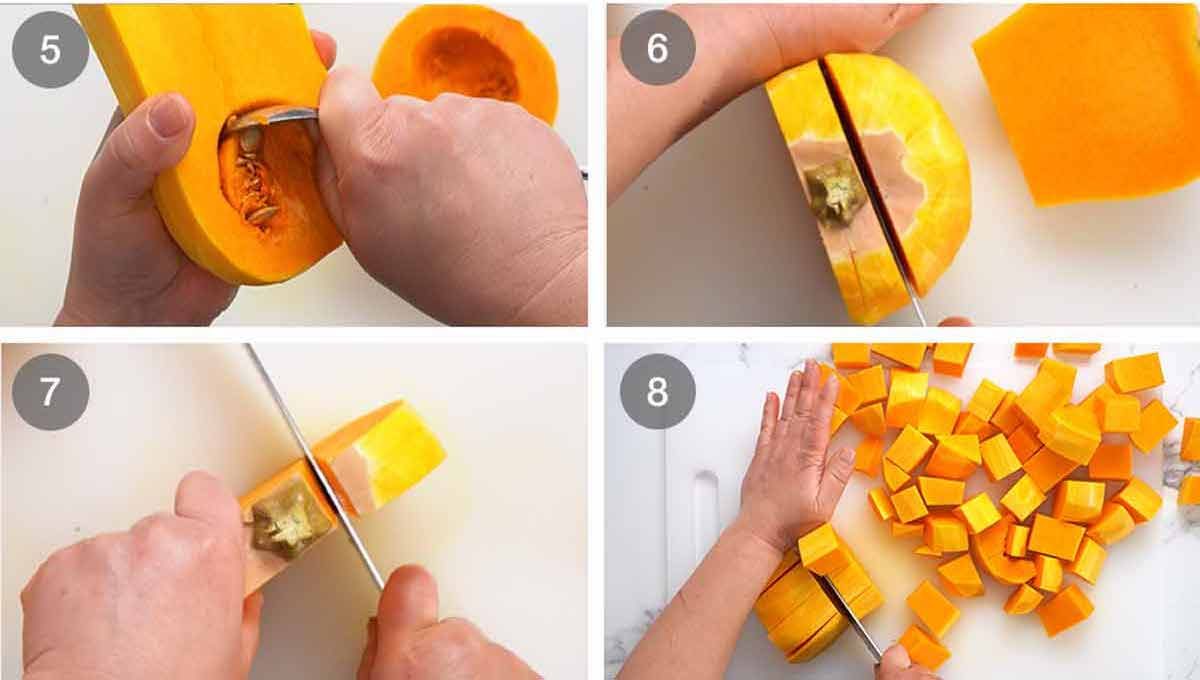 5
6
7
8