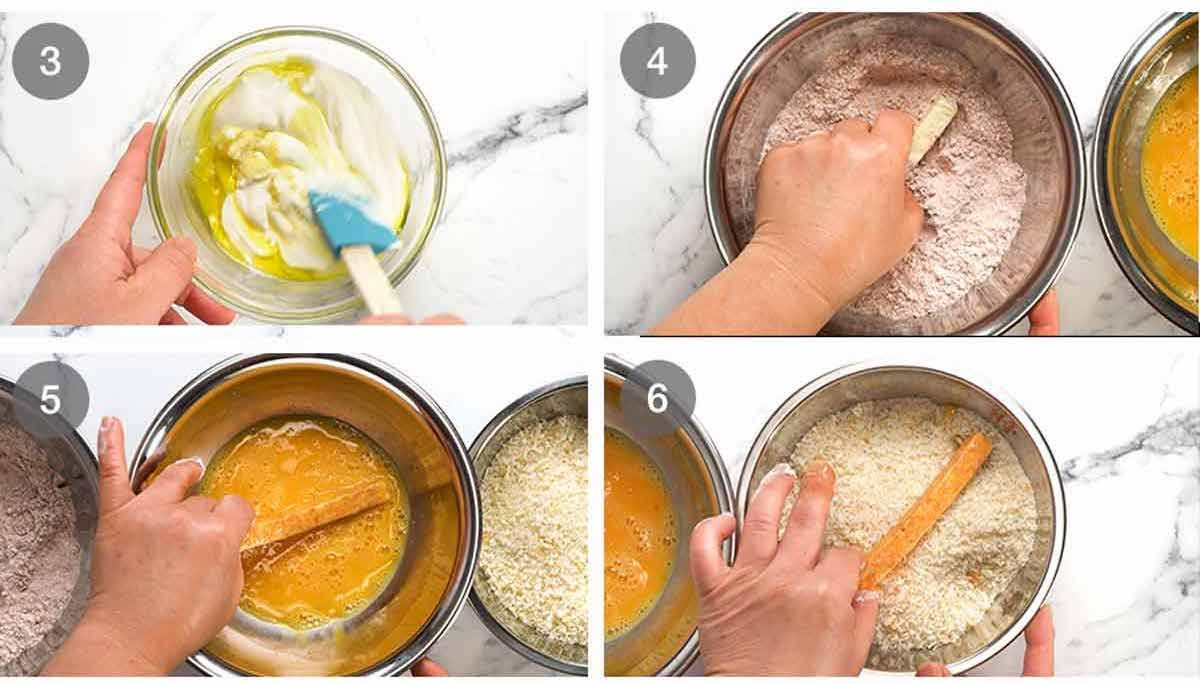 3

4

5

6